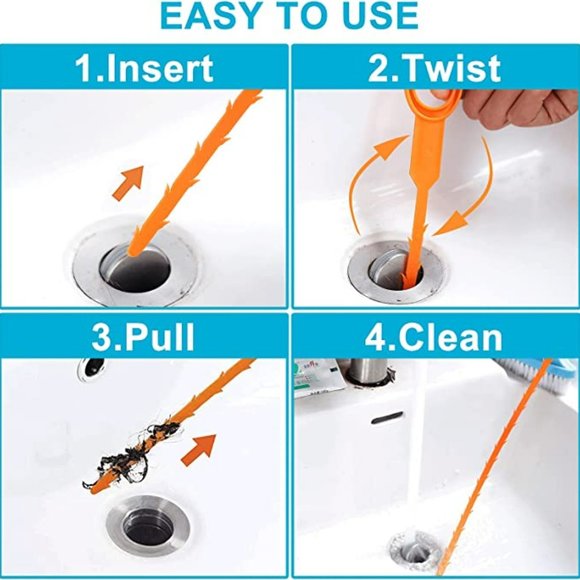 EASY TO USE

1.Insert

2.Twist

3.Pull

4.Clean